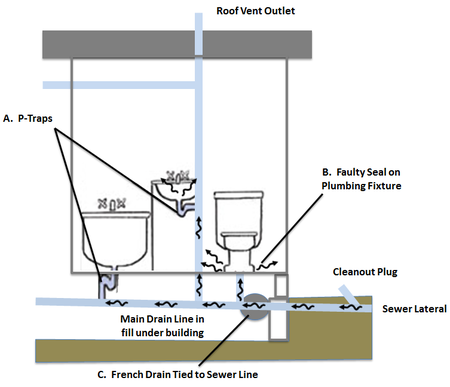 Roof Vent Outlet

A. P-Traps

B. Faulty Seal on Plumbing Fixture

Cleanout Plug

Sewer Lateral

Main Drain Line in fill under building

C. French Drain Tied to Sewer Line