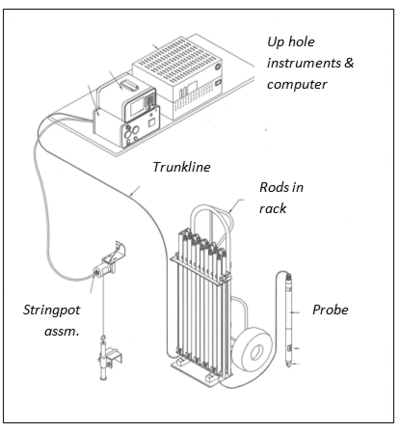 Up hole instruments & computer

Trunkline

Rods in rack

Stringpot assm.

Probe